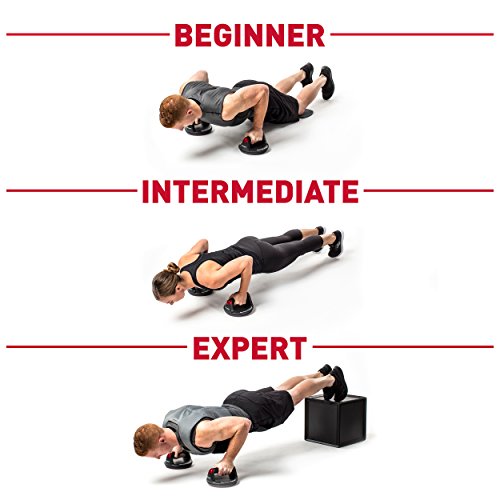 BEGINNER

INTERMEDIATE

EXPERT